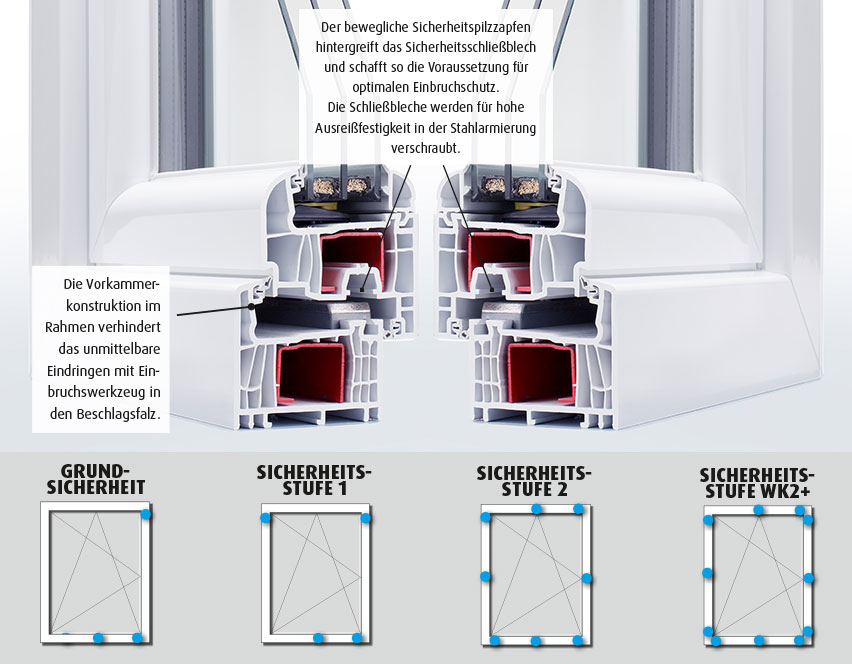 Der bewegliche Sicherheitspilzzapfen hintergreift das Sicherheitsschließblech und schafft so die Voraussetzung für optimalen Einbruchschutz.
Die Schließbleche werden für hohe Ausreißfestigkeit in der Stahlarmierung verschraubt.

Die Vorkammerkonstruktion im Rahmen verhindert das unmittelbare Eindringen mit Einbruchswerkzeug in den Beschlagsfalz.

GRUND-SICHERHEIT

SICHERHEITS-STUFE 1

SICHERHEITS-STUFE 2

SICHERHEITS-STUFE WK2+