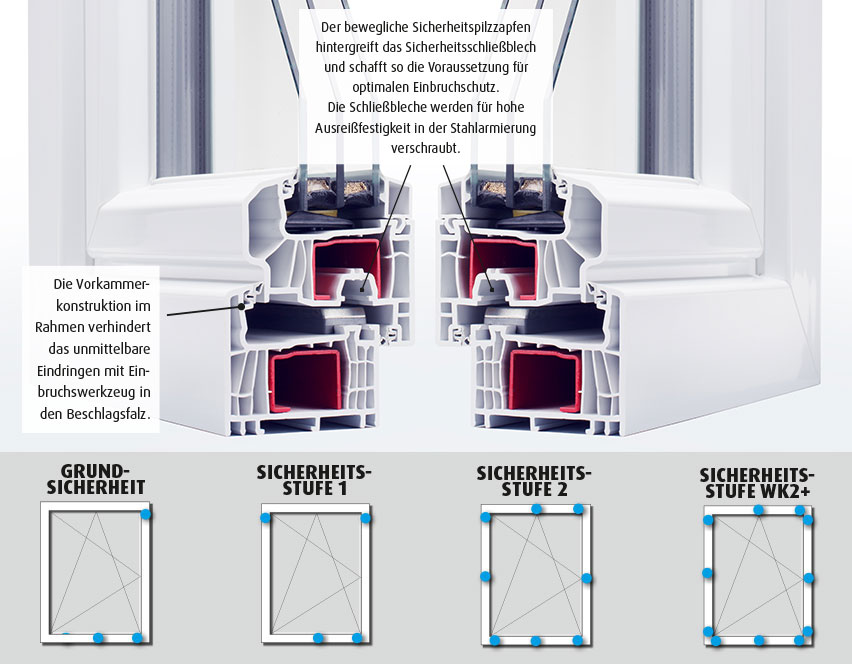 Der bewegliche Sicherheitspilzzapfen hintergreift das Sicherheitsschließblech und schafft so die Voraussetzung für optimalen Einbruchschutz.
Die Schließbleche werden für hohe Ausreißfestigkeit in der Stahlarmierung verschraubt.

Die Vorkammerkonstruktion im Rahmen verhindert das unmittelbare Eindringen mit Einbruchswerkzeug in den Beschlagsfalz.

GRUND-SICHERHEIT

SICHERHEITS-STUFE 1

SICHERHEITS-STUFE 2

SICHERHEITS-STUFE WK2+